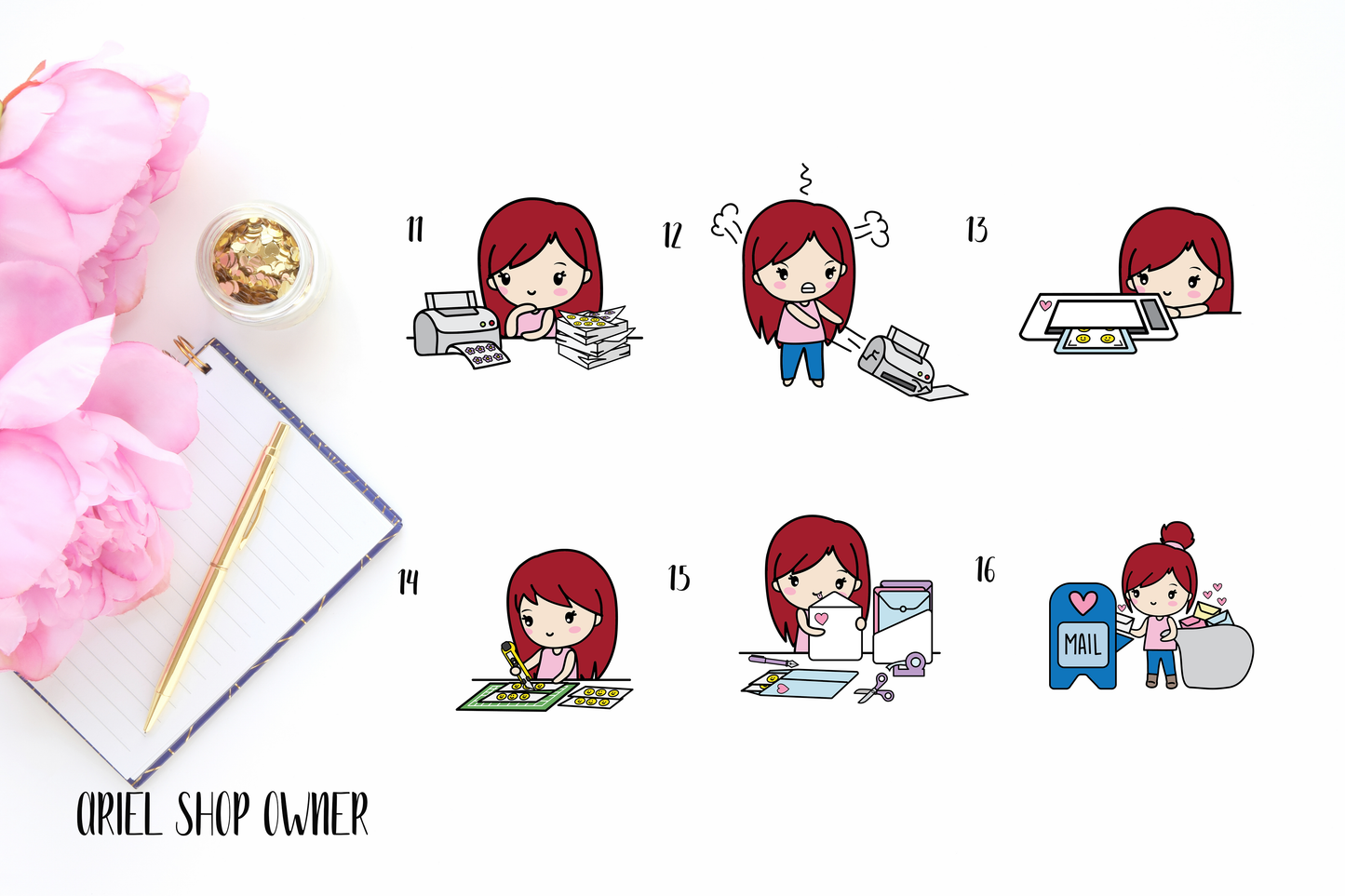 11

12

13

14

15

16

MAIL

ARIEL SHOP OWNER