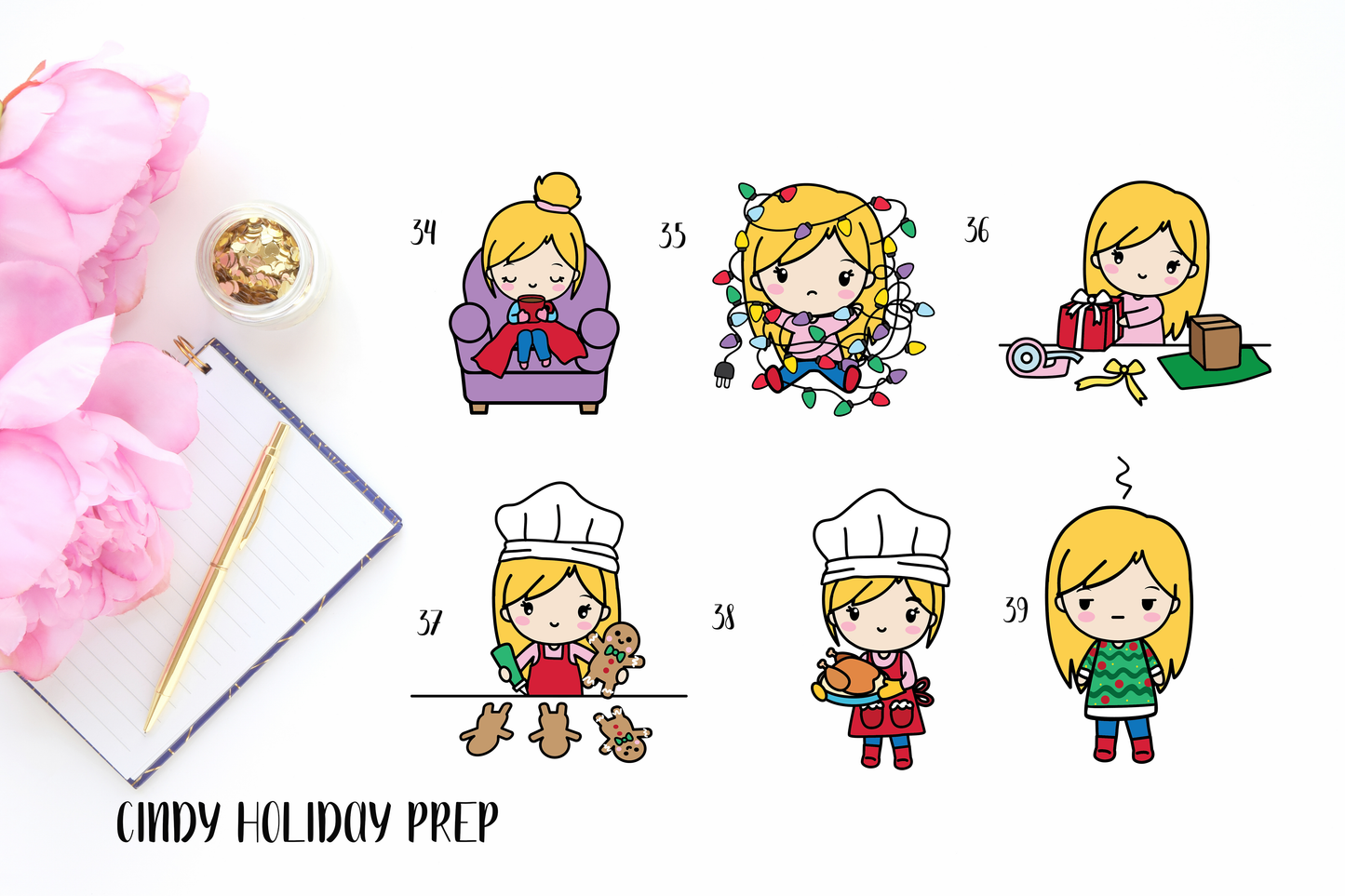 34

35

36

37

38

39

CINDY HOLIDAY PREP