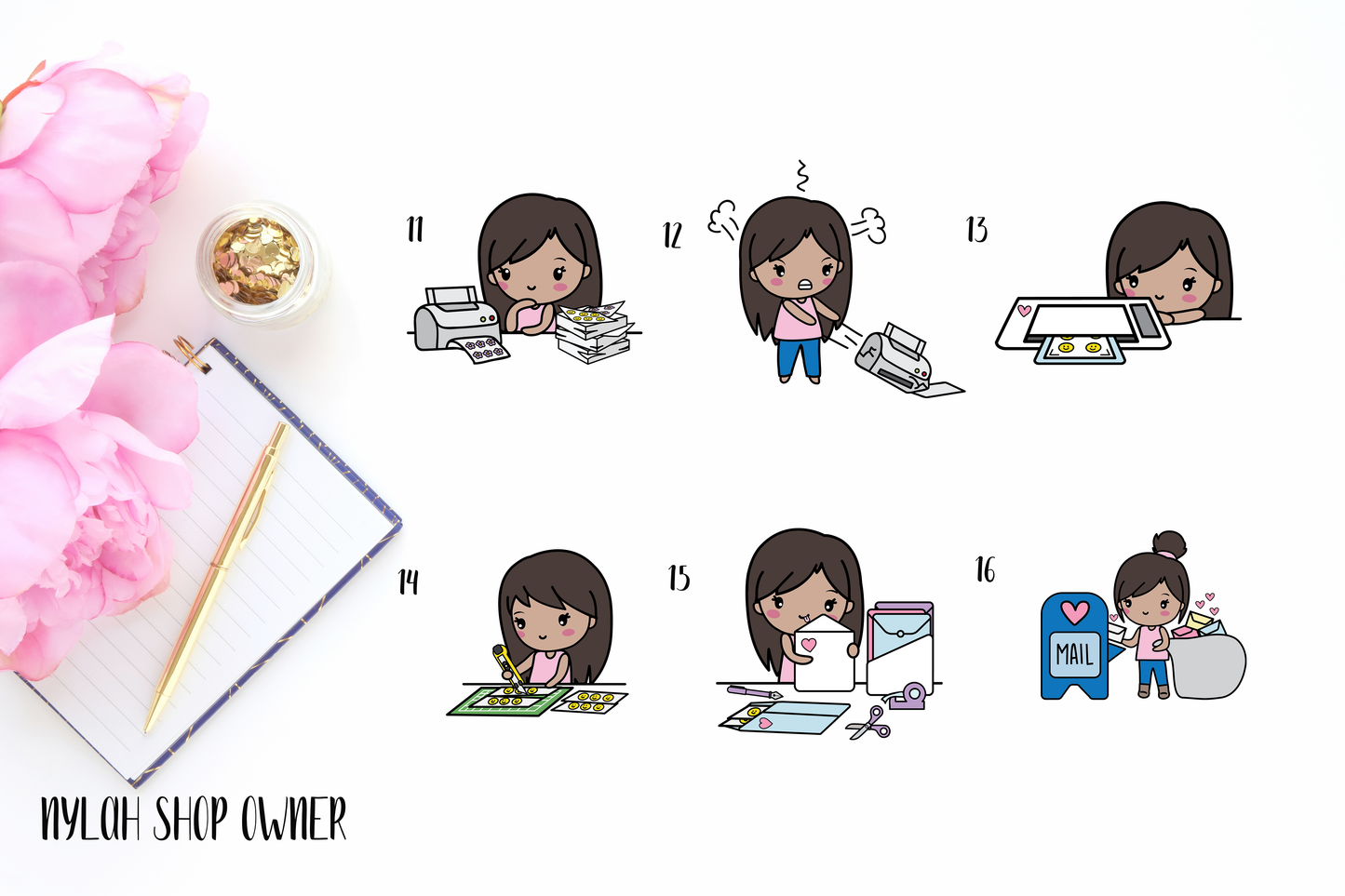 11

12

13

14

15

16

MAIL

NYLAH SHOP OWNER