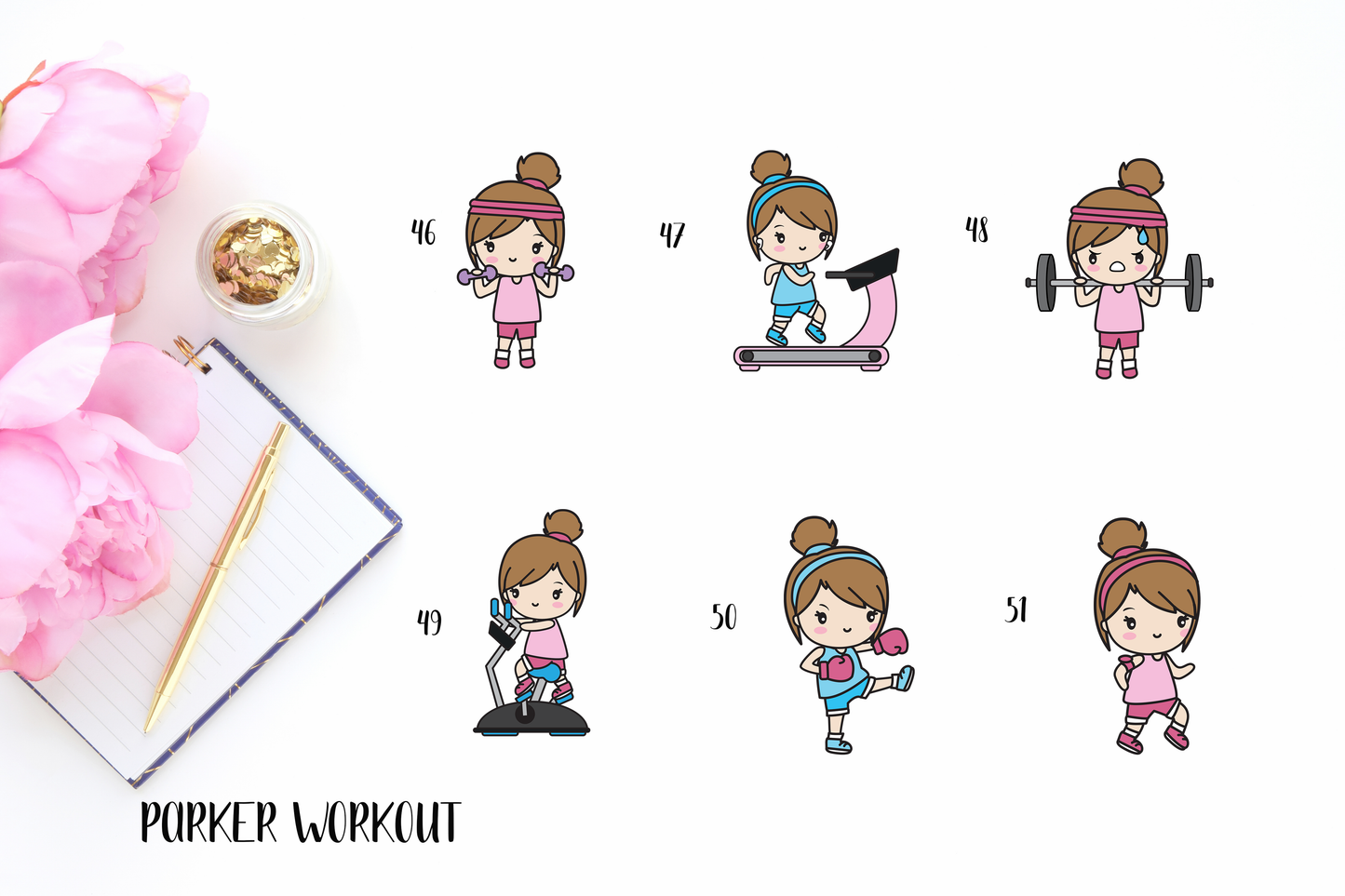 46

47

48

49

50

51

PARKER WORKOUT